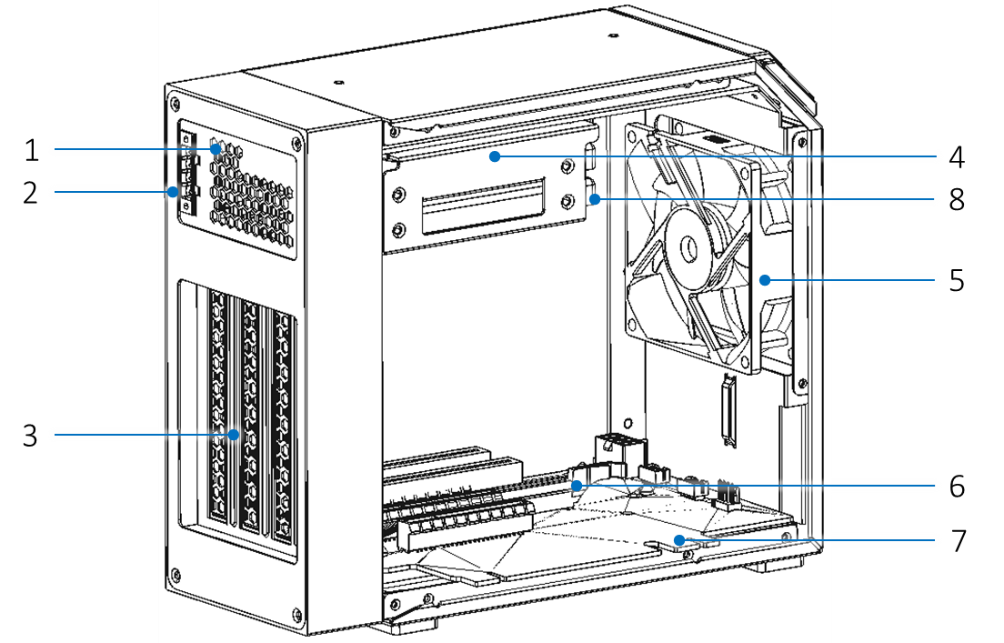 1
2
3
4
8
5
6
7